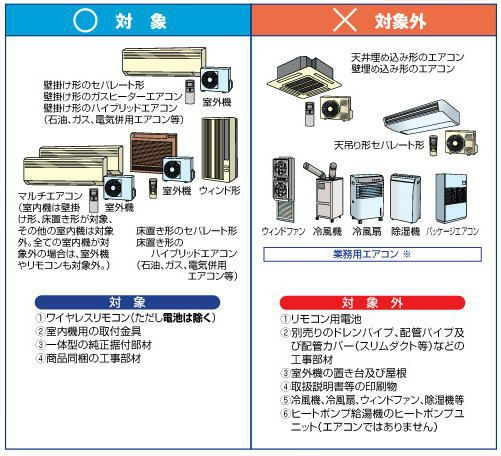 ○ 対 象

壁掛け形のセパレート形
壁掛け形のガスヒーターエアコン
壁掛け形のハイブリッドエアコン
（石油、ガス、電気併用エアコン等）

室外機

マルチエアコン
（室内機は壁掛け形、床置き形が対象、その他の室内機は対象外。全ての室内機が対象外の場合は、室外機やリモコンも対象外。）

室外機

室外機

ウィンド形

床置き形のセパレート形
床置き形の
ハイブリッドエアコン
（石油、ガス、電気併用エアコン等）

対 象
①ワイヤレスリモコン（ただし電池は除く）
②室内機用の取付金具
③一体型の純正据付部材
④商品同梱の工事部材

× 対象外

天井埋め込み形のエアコン
壁埋め込み形のエアコン

天吊り形セパレート形

ウィンドファン　冷風機　冷風扇　除湿機　パッケージエアコン

業務用エアコン ※

対 象 外
①リモコン用電池
②別売りのドレンパイプ、配管パイプ及び配管カバー（スリムダクト等）などの工事部材
③室外機の置き台及び屋根
④取扱説明書等の印刷物
⑤冷風機、冷風扇、ウィンドファン、除湿機等
⑥ヒートポンプ給湯機のヒートポンプユニット（エアコンではありません）